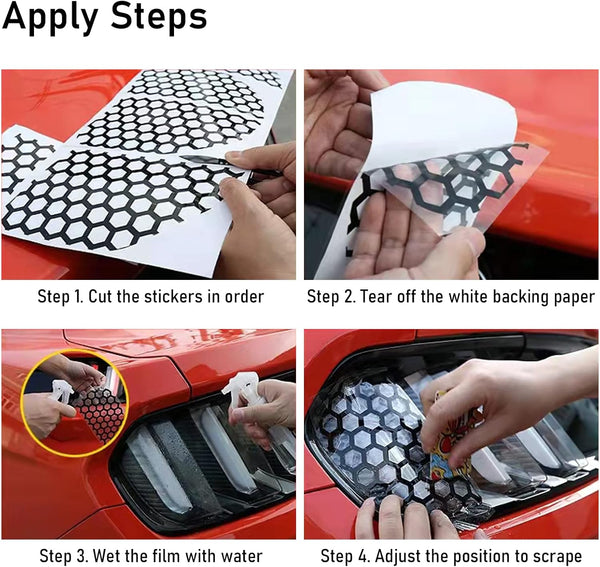 Apply Steps

Step 1. Cut the stickers in order

Step 2. Tear off the white backing paper

Step 3. Wet the film with water

Step 4. Adjust the position to scrape